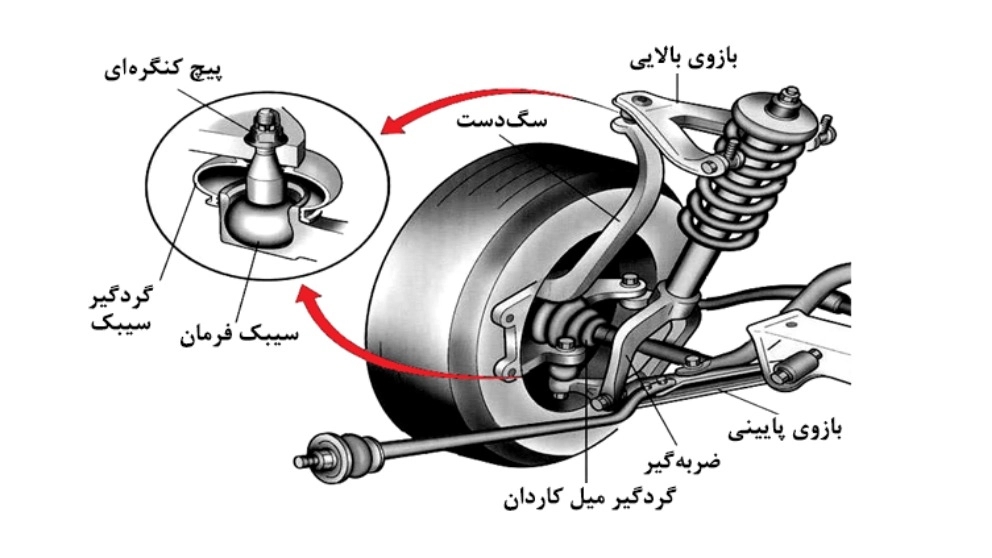 پیچ کنگره‌ای

بازوی بالایی

سگ‌دست

گردگیر سیبک

سیبک فرمان

بازوی پایینی

ضربه‌گیر

گردگیر میل کاردان