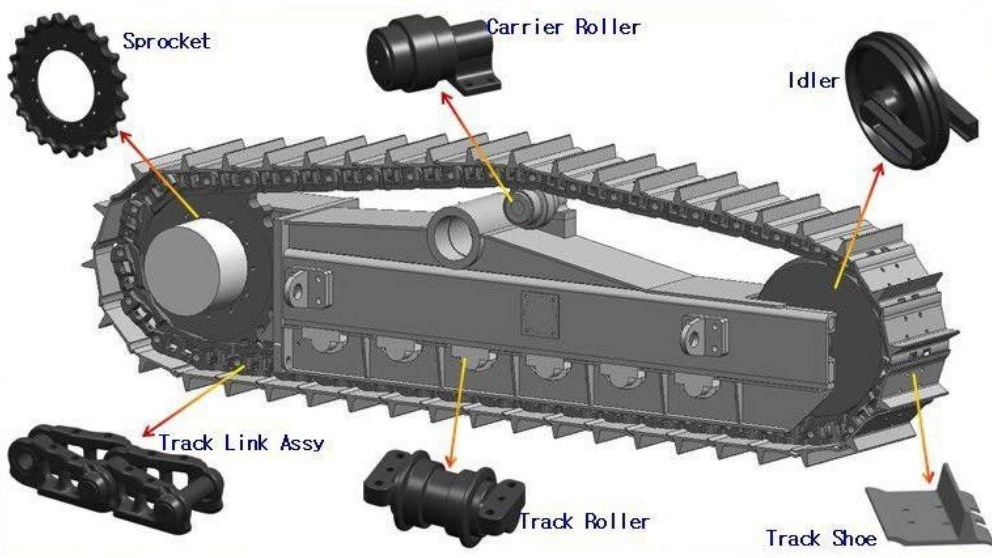 Sprocket

Carrier Roller

Idler

Track Link Assy

Track Roller

Track Shoe